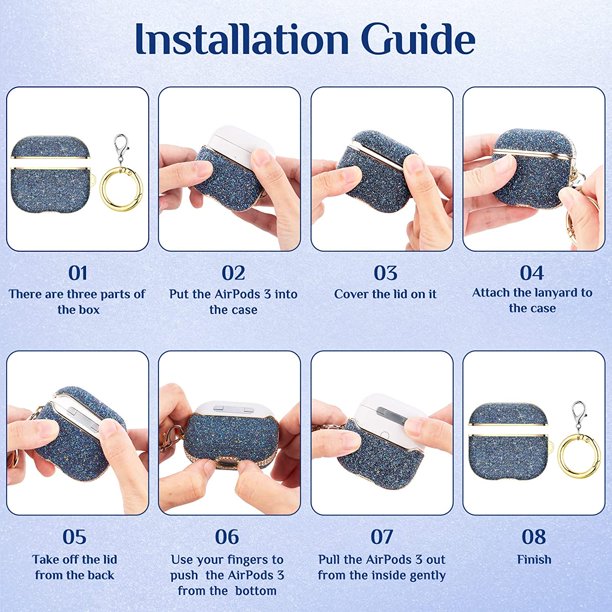 Installation Guide

01
There are three parts of the box

02
Put the AirPods 3 into the case

03
Cover the lid on it

04
Attach the lanyard to the case

05
Take off the lid from the back

06
Use your fingers to push the AirPods 3 from the bottom

07
Pull the AirPods 3 out from the inside gently

08
Finish