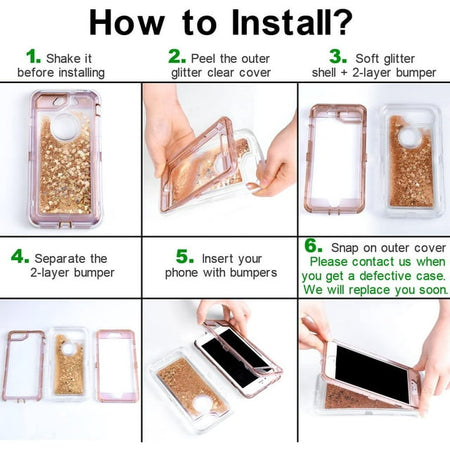 How to Install?

1. Shake it before installing

2. Peel the outer glitter clear cover

3. Soft glitter shell + 2-layer bumper

4. Separate the 2-layer bumper

5. Insert your phone with bumpers

6. Snap on outer cover
Please contact us when you get a defective case. We will replace you soon.