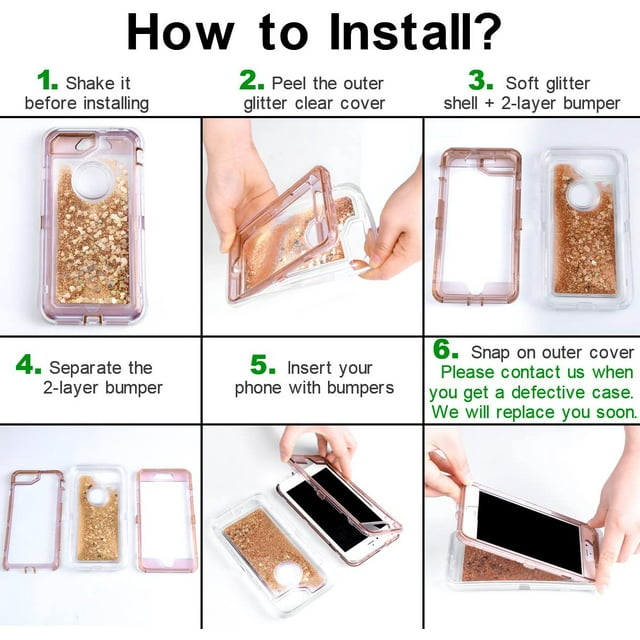 How to Install?

1. Shake it before installing

2. Peel the outer glitter clear cover

3. Soft glitter shell + 2-layer bumper

4. Separate the 2-layer bumper

5. Insert your phone with bumpers

6. Snap on outer cover
Please contact us when you get a defective case. We will replace you soon.