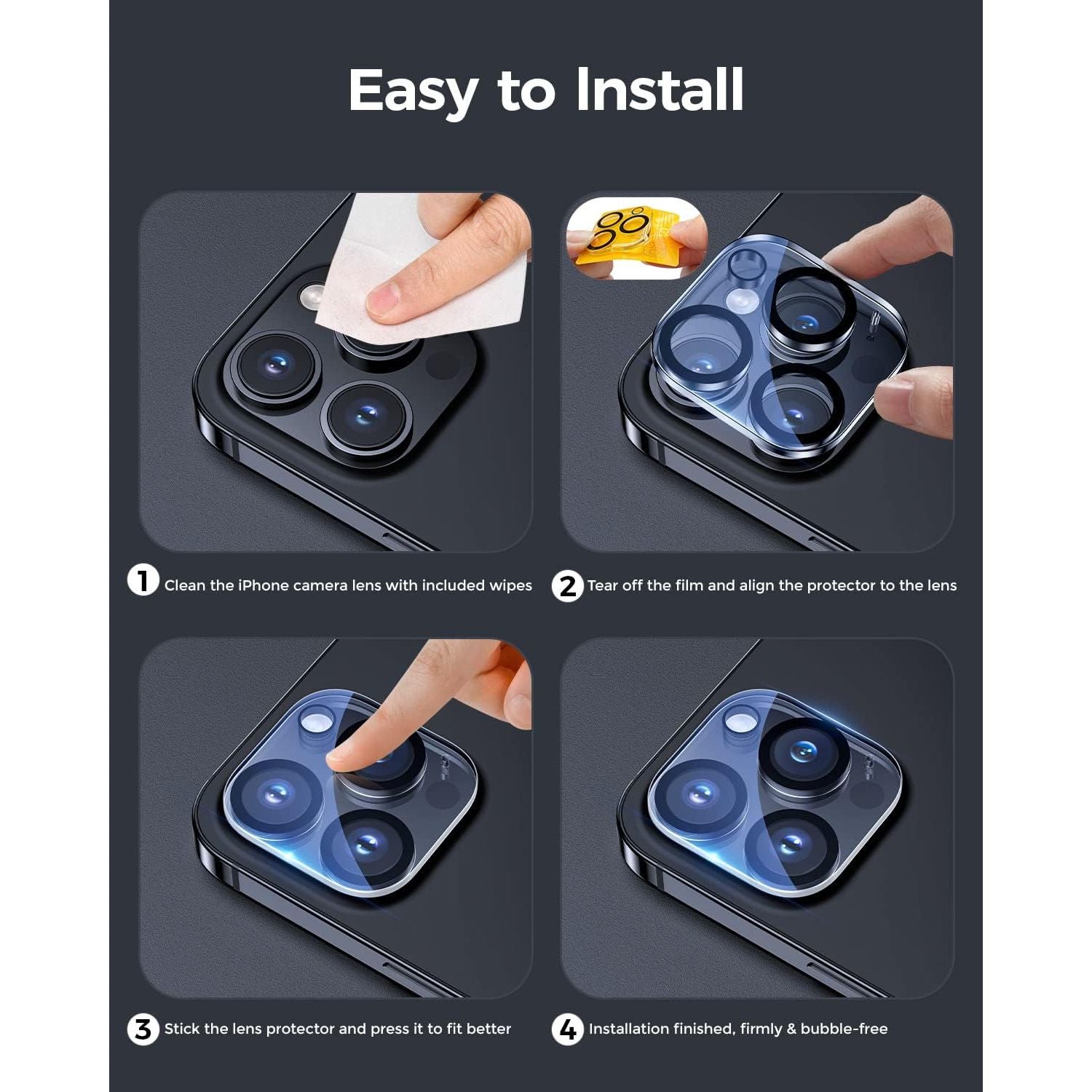 Easy to Install

1 Clean the iPhone camera lens with included wipes

2 Tear off the film and align the protector to the lens

3 Stick the lens protector and press it to fit better

4 Installation finished, firmly & bubble-free