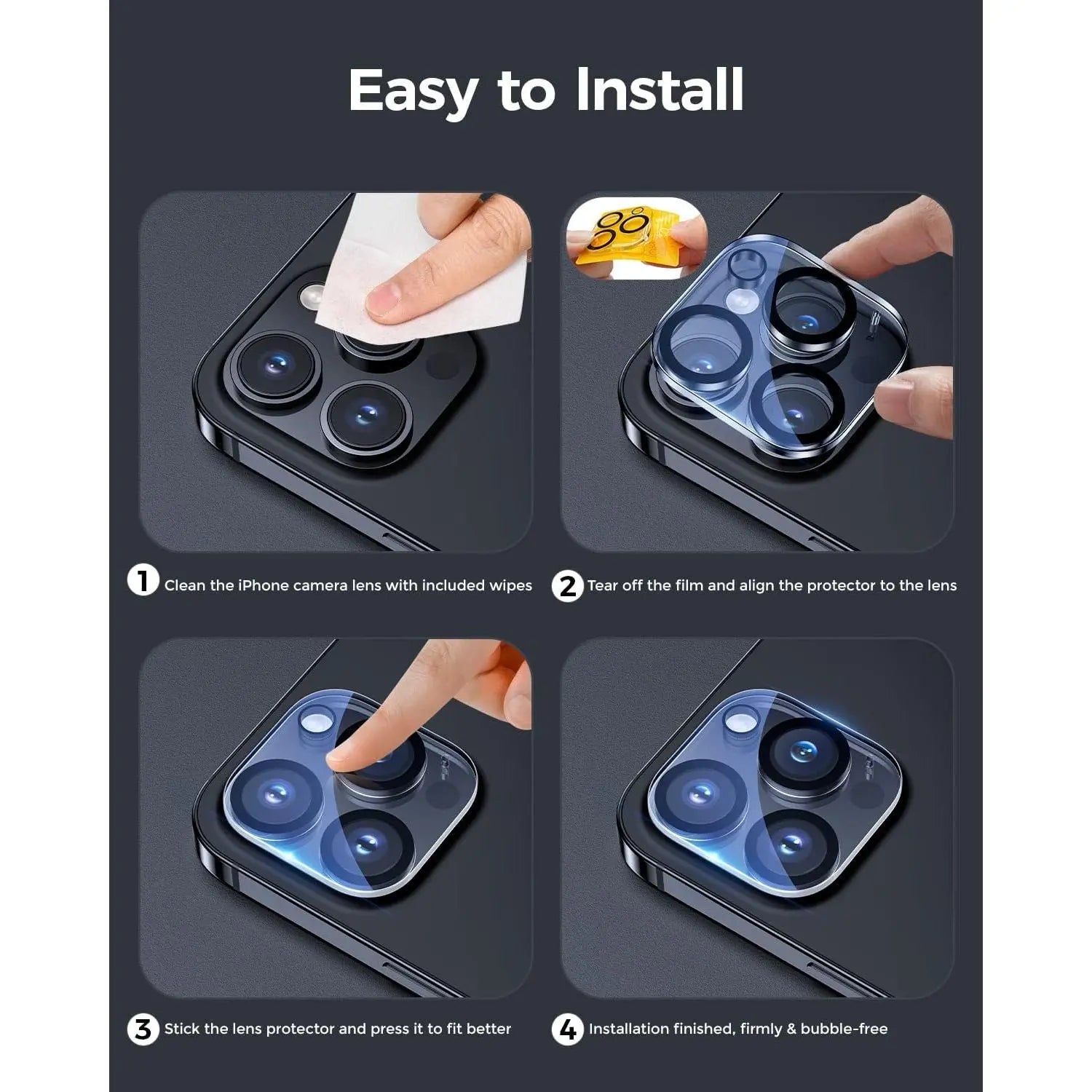 Easy to Install

1 Clean the iPhone camera lens with included wipes

2 Tear off the film and align the protector to the lens

3 Stick the lens protector and press it to fit better

4 Installation finished, firmly & bubble-free