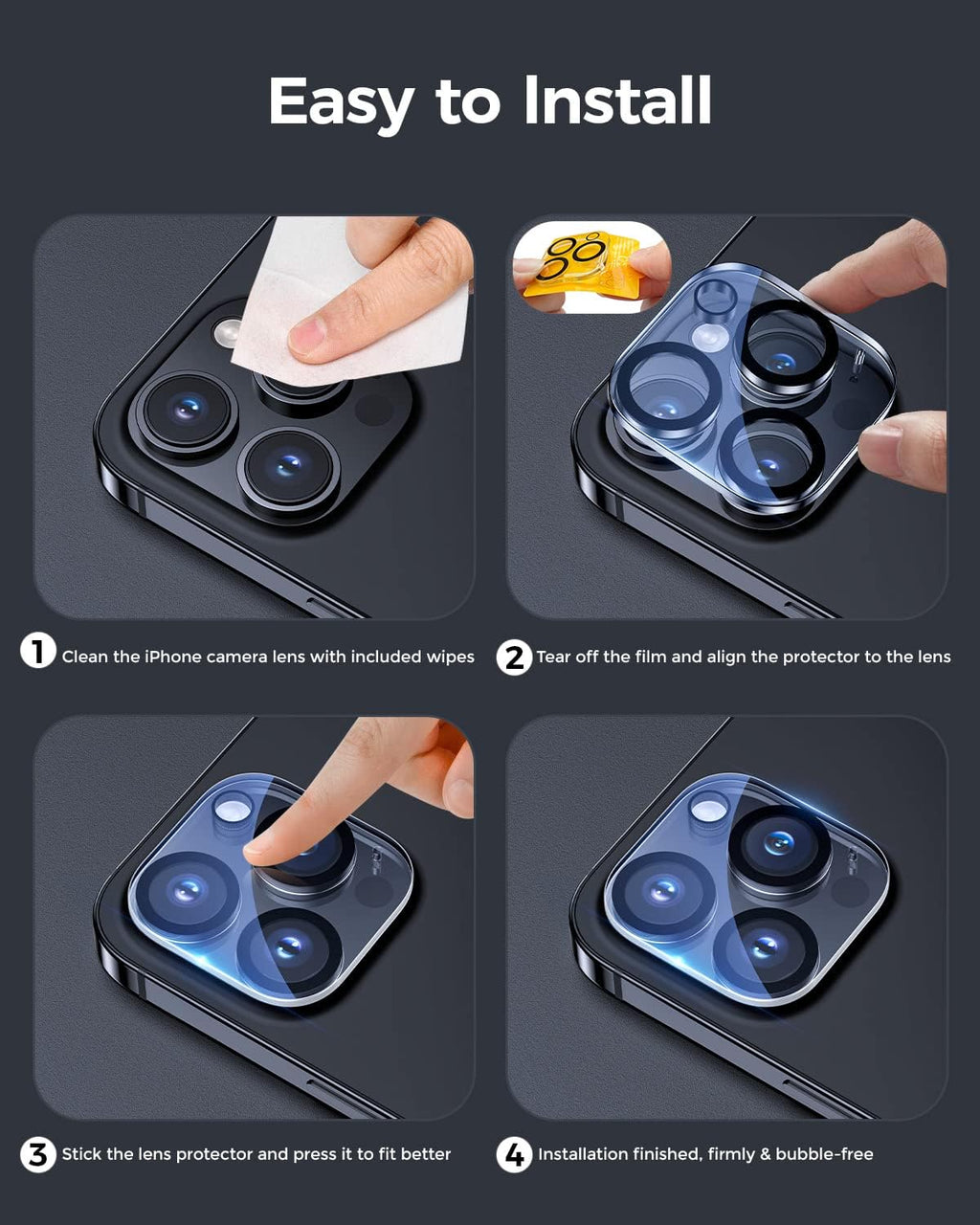 Easy to Install

1 Clean the iPhone camera lens with included wipes

2 Tear off the film and align the protector to the lens

3 Stick the lens protector and press it to fit better

4 Installation finished, firmly & bubble-free